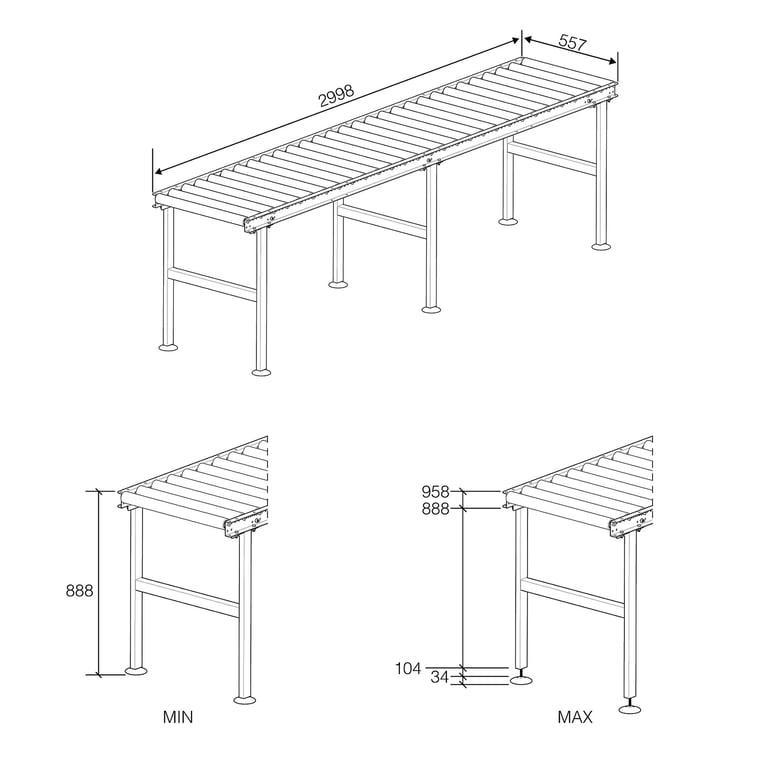 2998
557

888
MIN

958
888
104
34
MAX