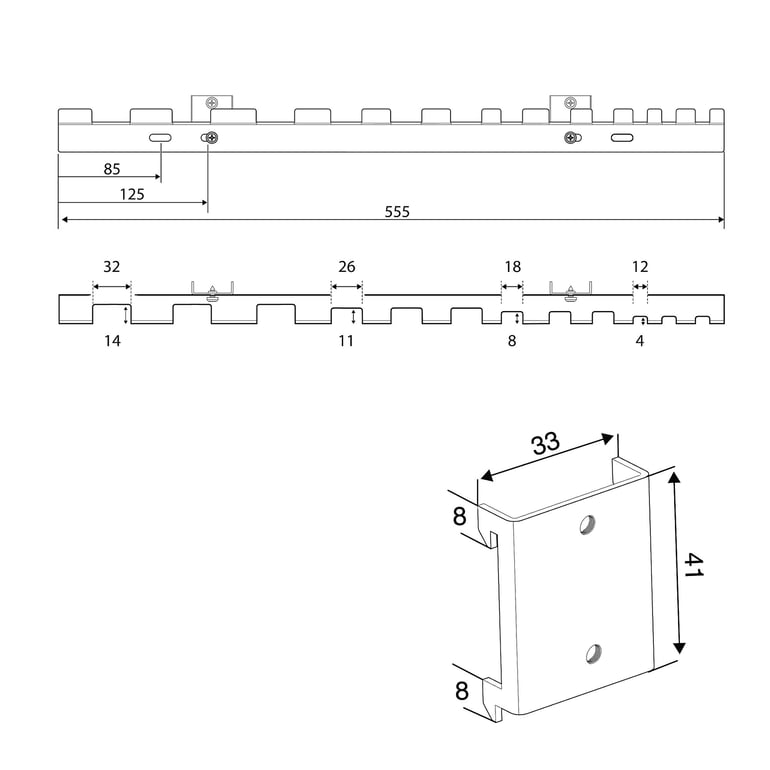 85
125
555

32
26
18
12
14
11
8
4

33
8
41
8