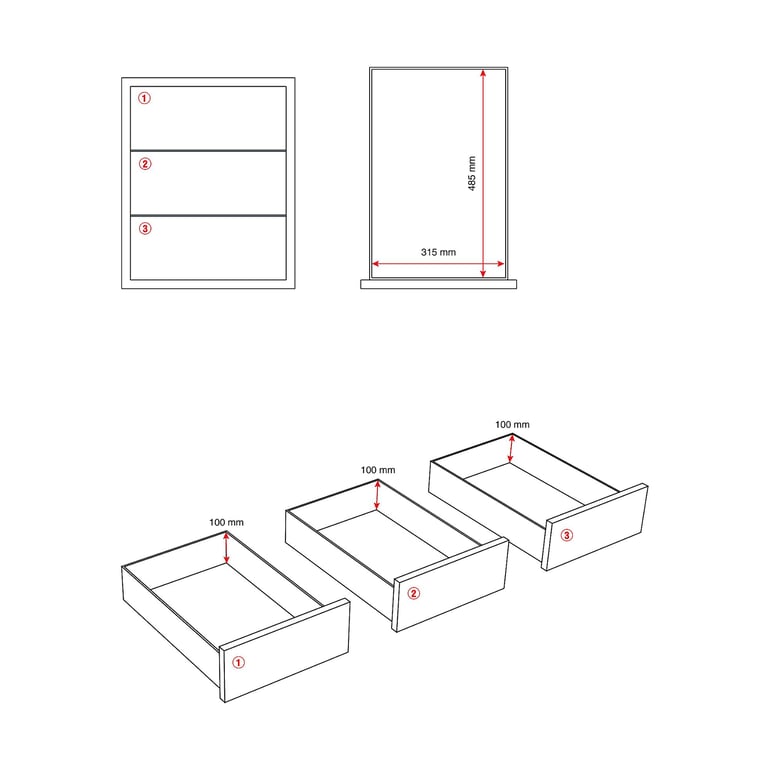 ①
②
③

485 mm
315 mm

100 mm
100 mm
100 mm

①
②
③