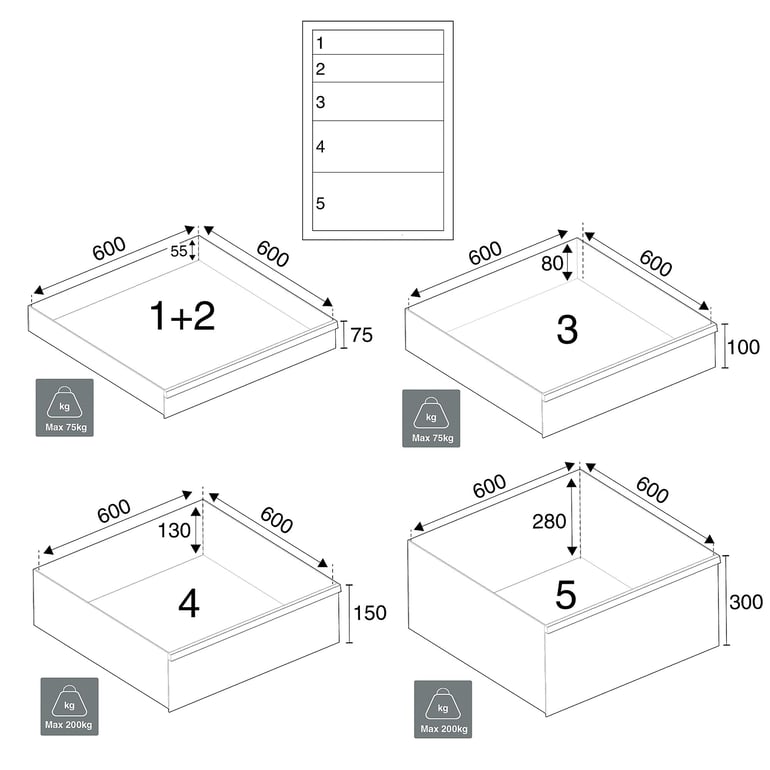 1
2
3
4
5

600
55
600
1+2
75
kg
Max 75kg

600
80
600
3
100
kg
Max 75kg

600
130
600
4
150
kg
Max 200kg

600
280
600
5
300
kg
Max 200kg