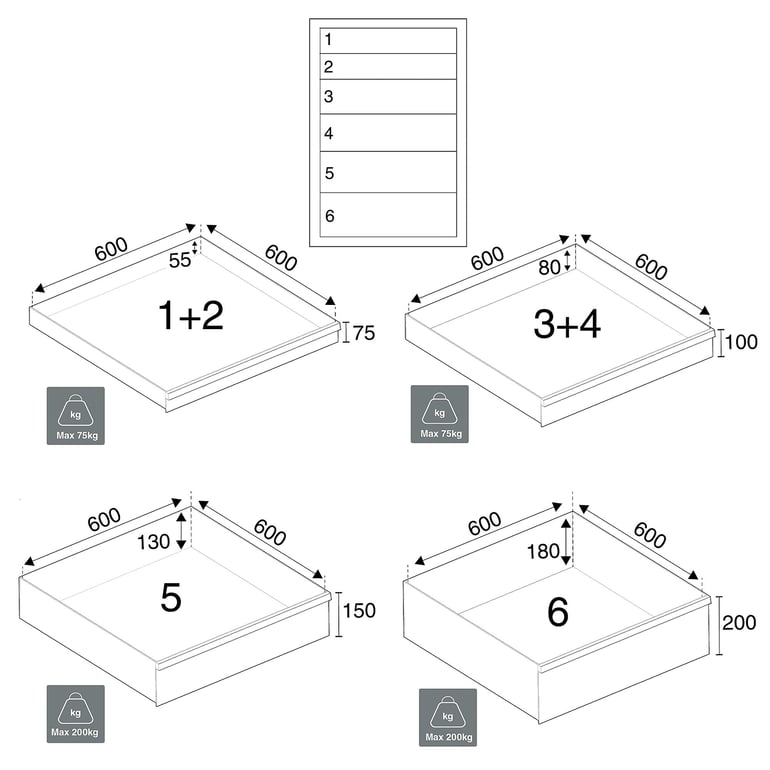 1
2
3
4
5
6

600
55
600
1+2
75
kg
Max 75kg

600
80
600
3+4
100
kg
Max 75kg

600
130
600
5
150
kg
Max 200kg

600
180
600
6
200
kg
Max 200kg