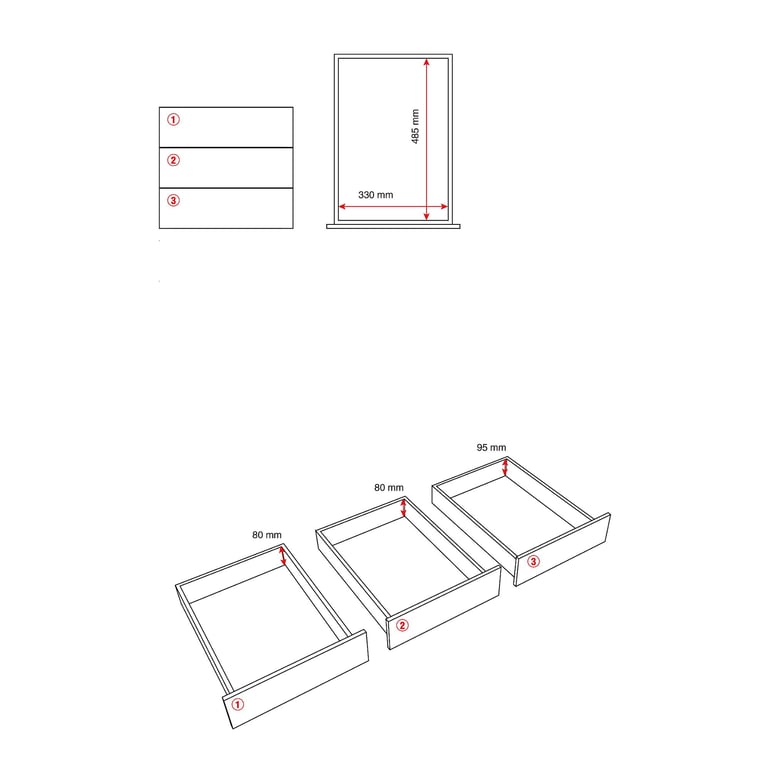 ①
②
③

485 mm
330 mm

95 mm
80 mm
80 mm
③
②
①